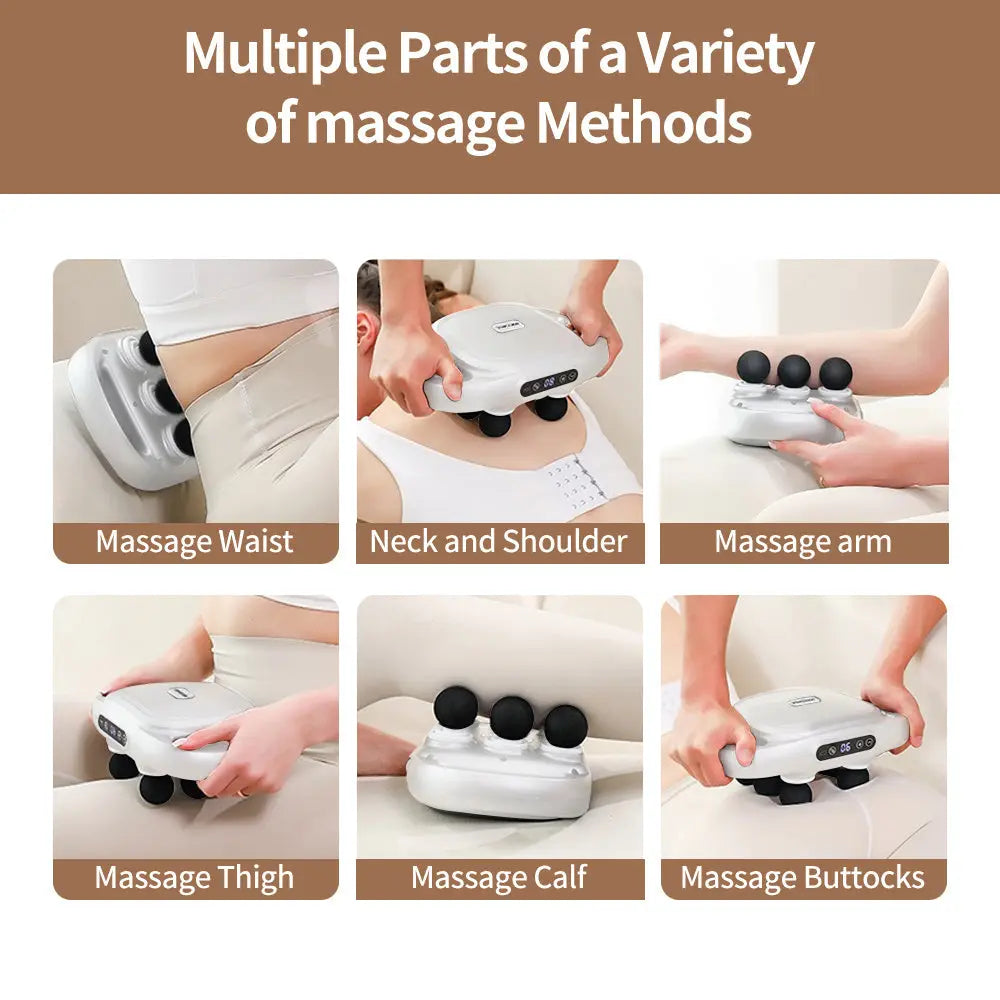 Multiple Parts of a Variety of massage Methods

Massage Waist

Neck and Shoulder

Massage arm

Massage Thigh

Massage Calf

Massage Buttocks